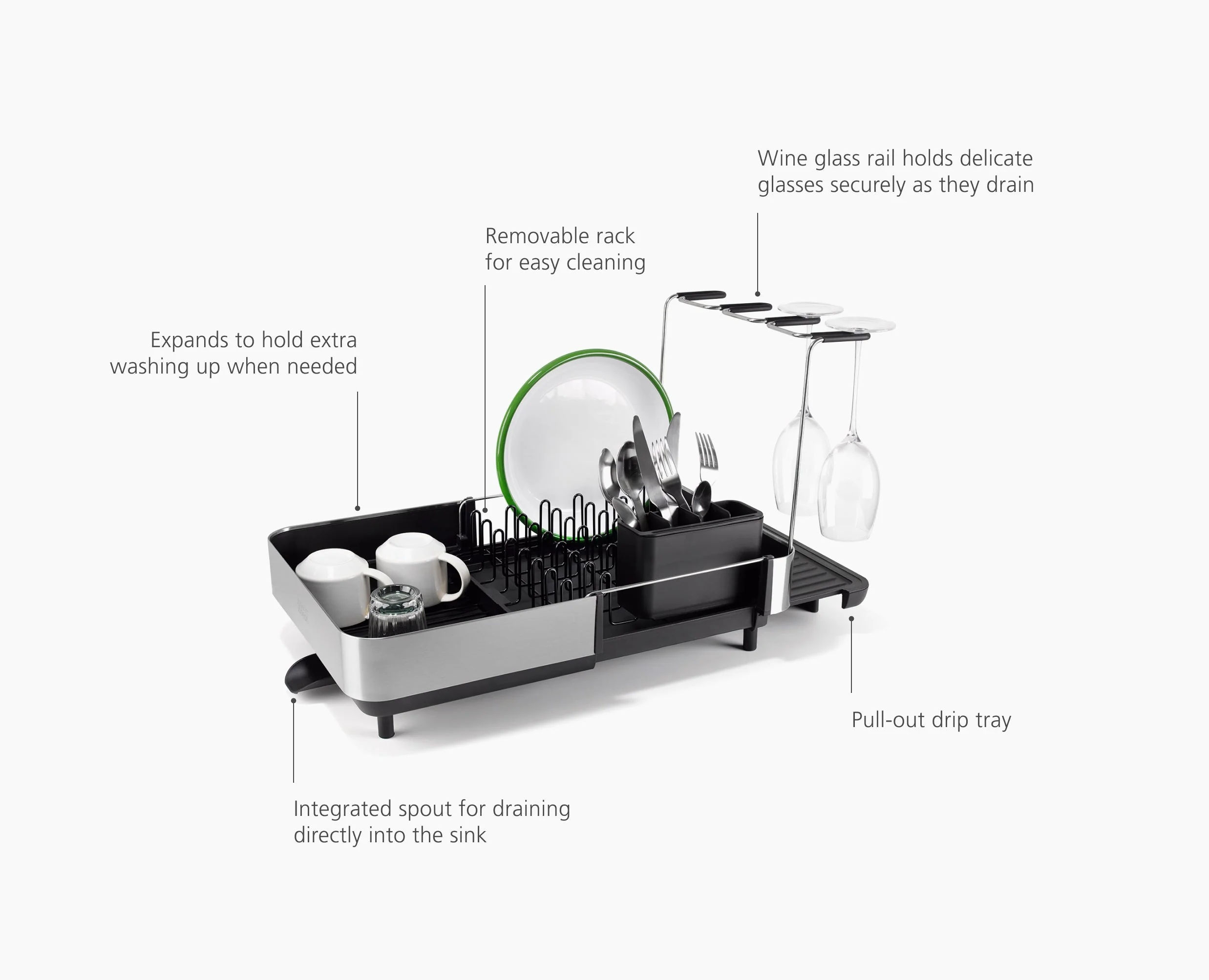 Wine glass rail holds delicate glasses securely as they drain

Removable rack for easy cleaning

Expands to hold extra washing up when needed

Pull-out drip tray

Integrated spout for draining directly into the sink