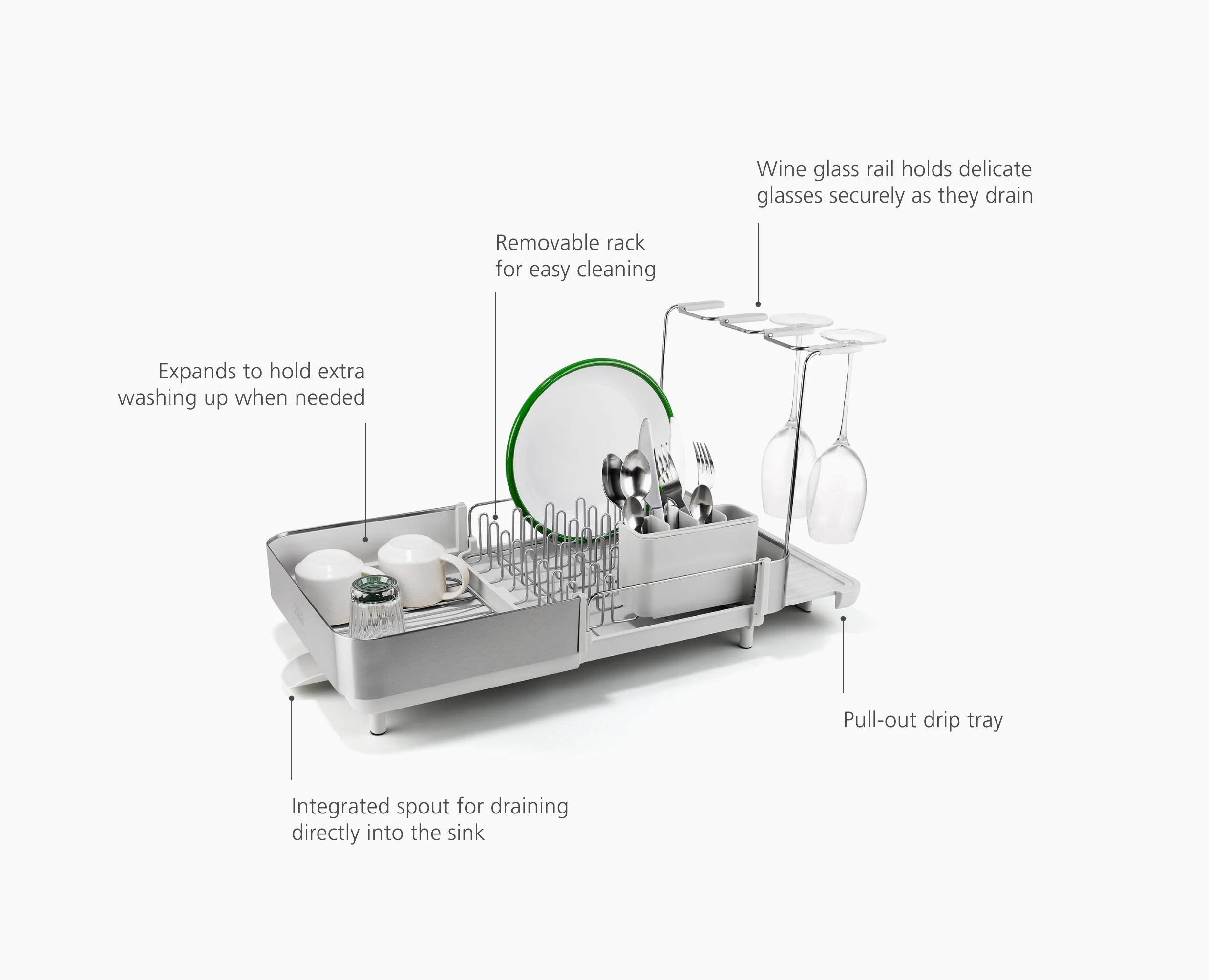 Wine glass rail holds delicate glasses securely as they drain

Removable rack for easy cleaning

Expands to hold extra washing up when needed

Pull-out drip tray

Integrated spout for draining directly into the sink